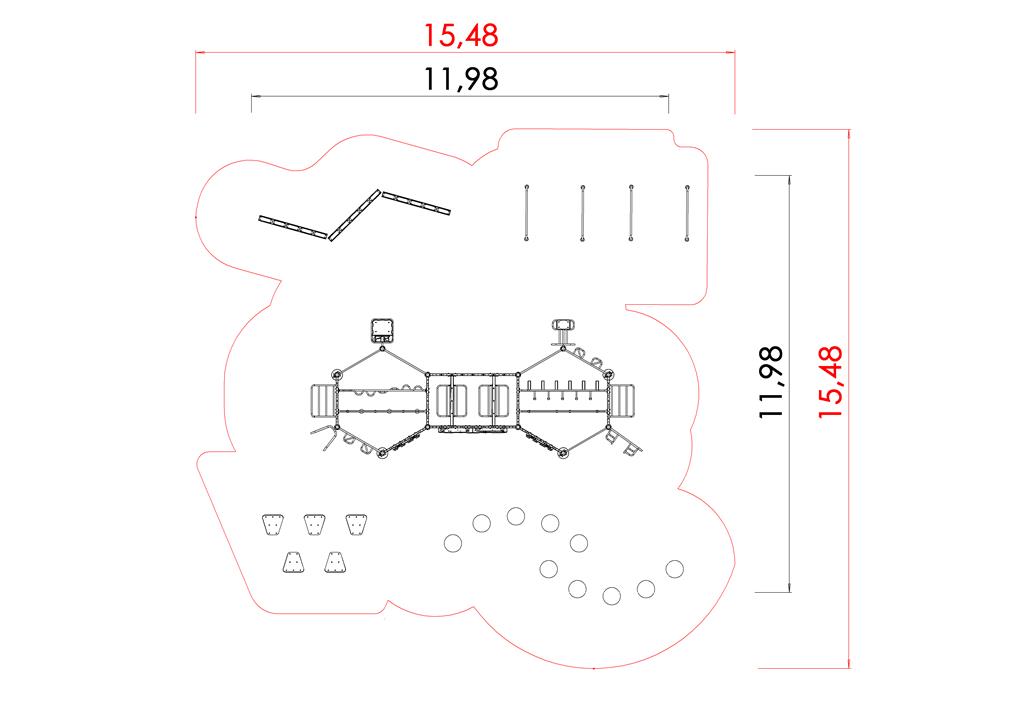 15,48
11,98
11,98
15,48